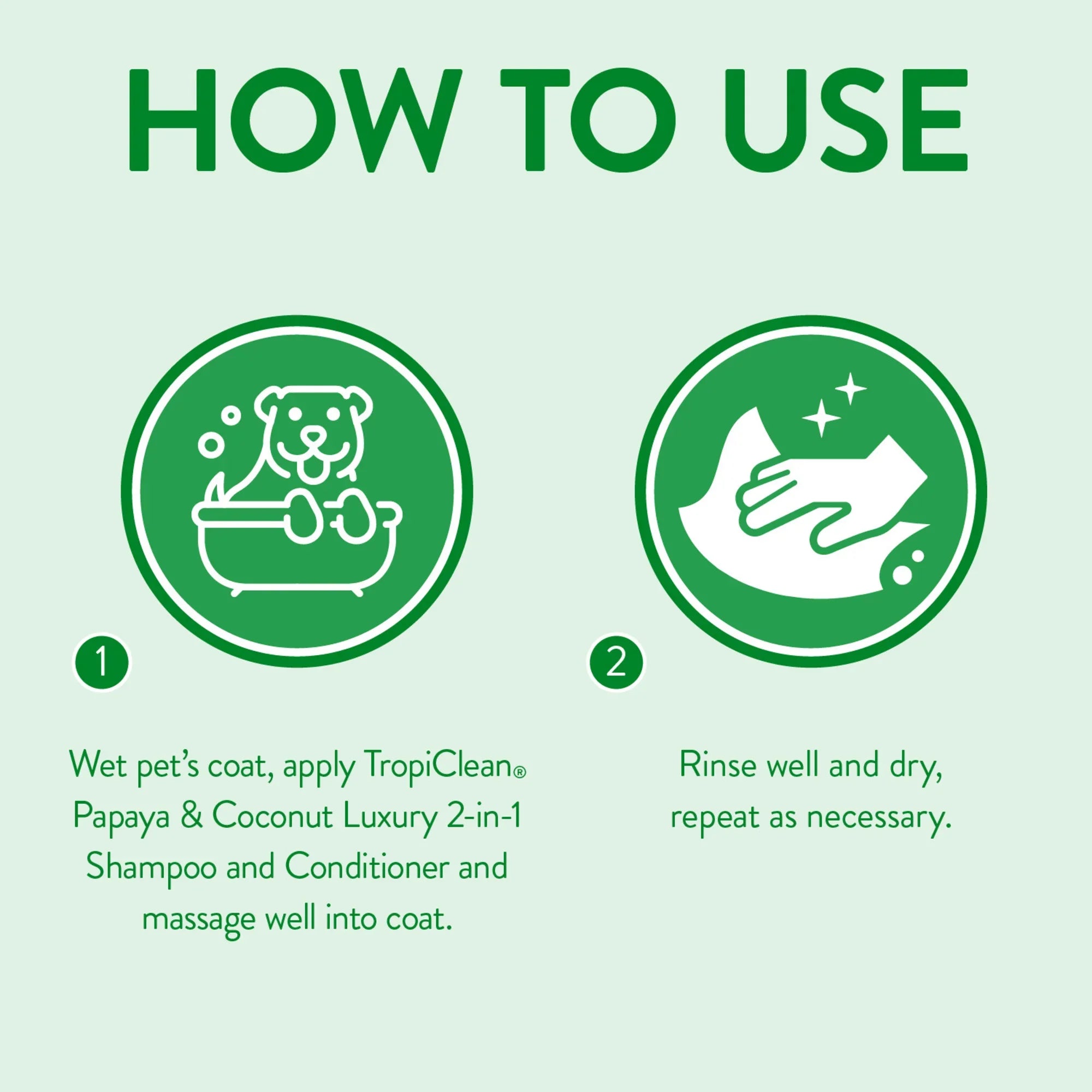 HOW TO USE

1

Wet pet's coat, apply TropiClean® Papaya & Coconut Luxury 2-in-1 Shampoo and Conditioner and massage well into coat.

2

Rinse well and dry, repeat as necessary.