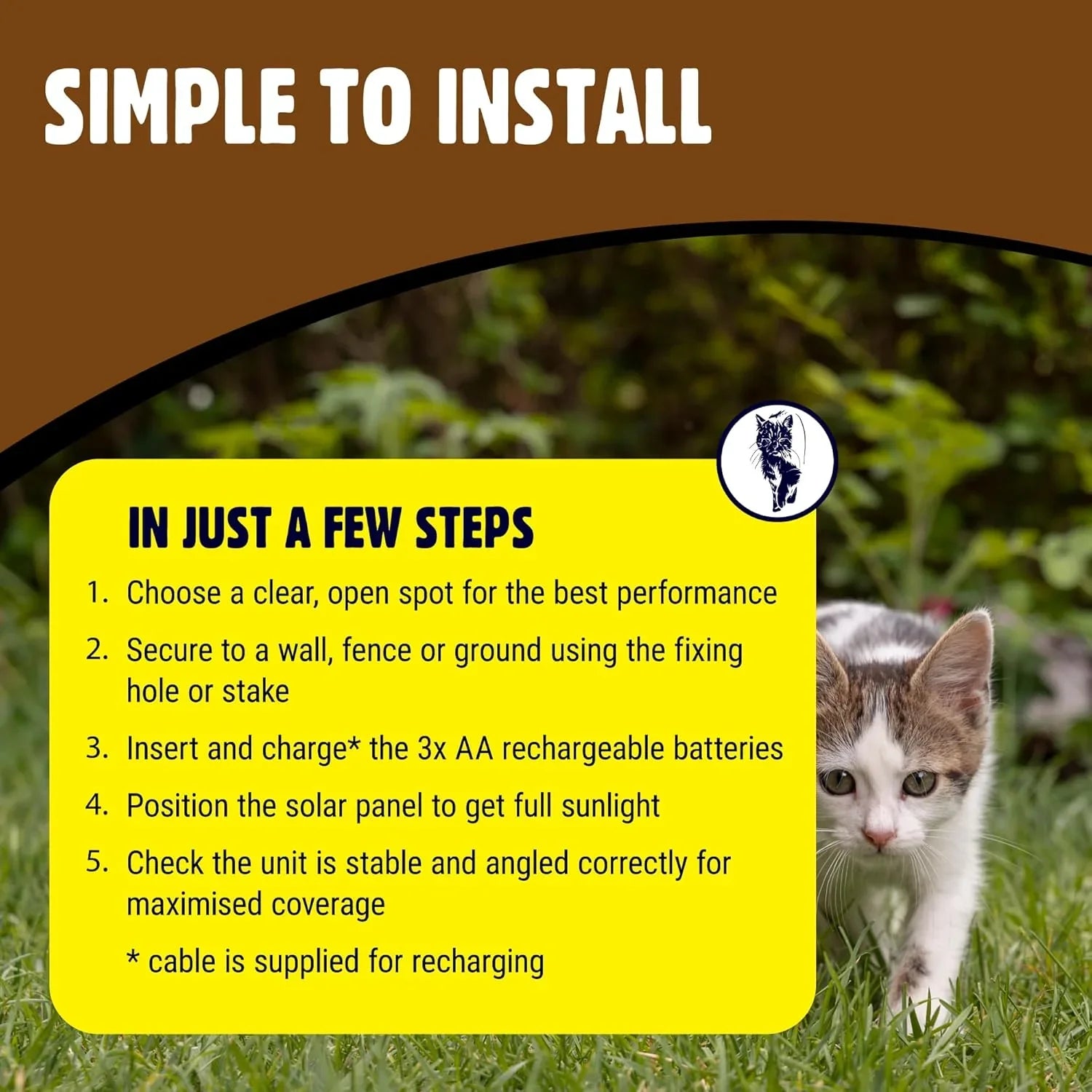 SIMPLE TO INSTALL

IN JUST A FEW STEPS

1. Choose a clear, open spot for the best performance

2. Secure to a wall, fence or ground using the fixing hole or stake

3. Insert and charge* the 3x AA rechargeable batteries

4. Position the solar panel to get full sunlight

5. Check the unit is stable and angled correctly for maximised coverage

* cable is supplied for recharging