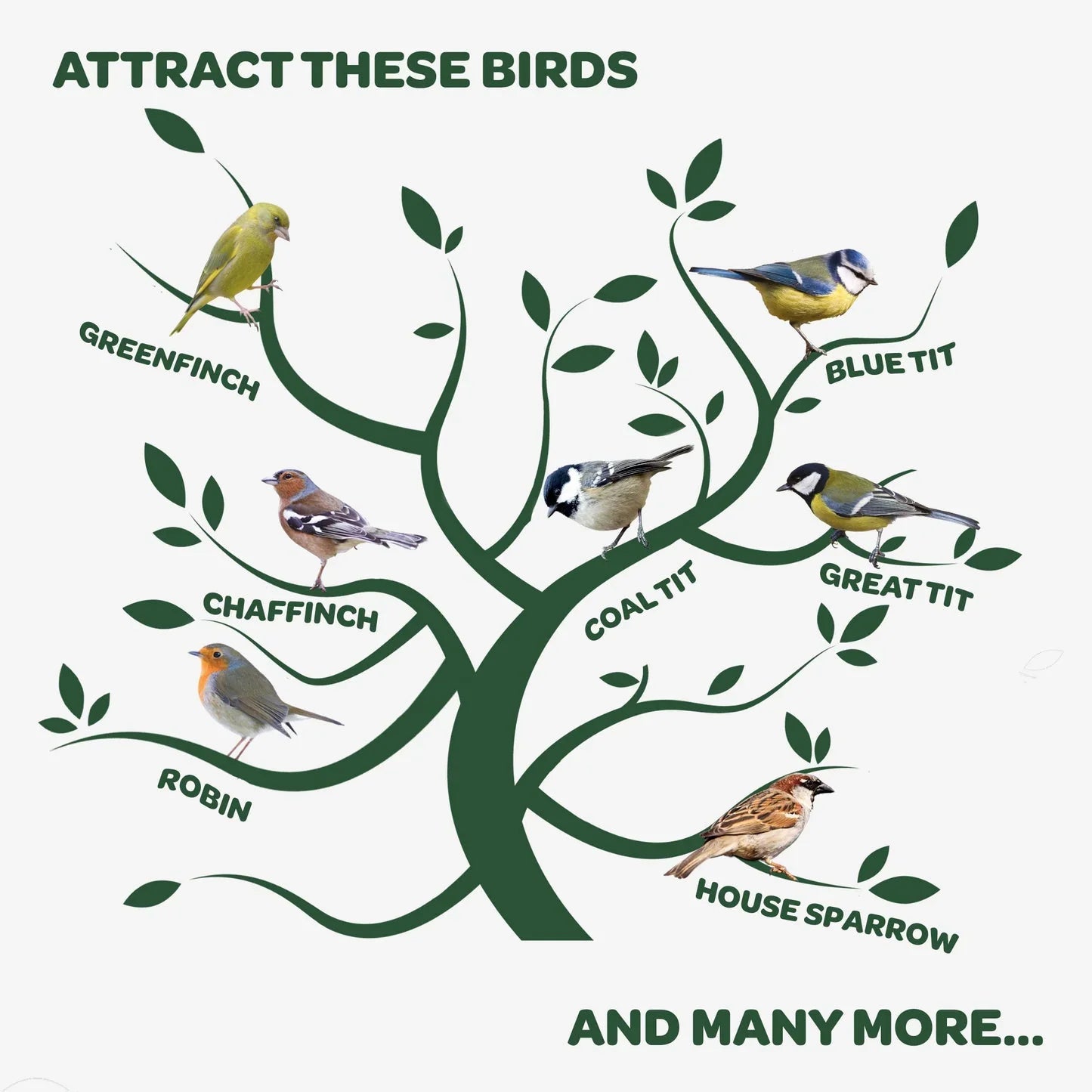 ATTRACT THESE BIRDS

GREENFINCH

BLUE TIT

CHAFFINCH

COAL TIT

GREAT TIT

ROBIN

HOUSE SPARROW

AND MANY MORE...