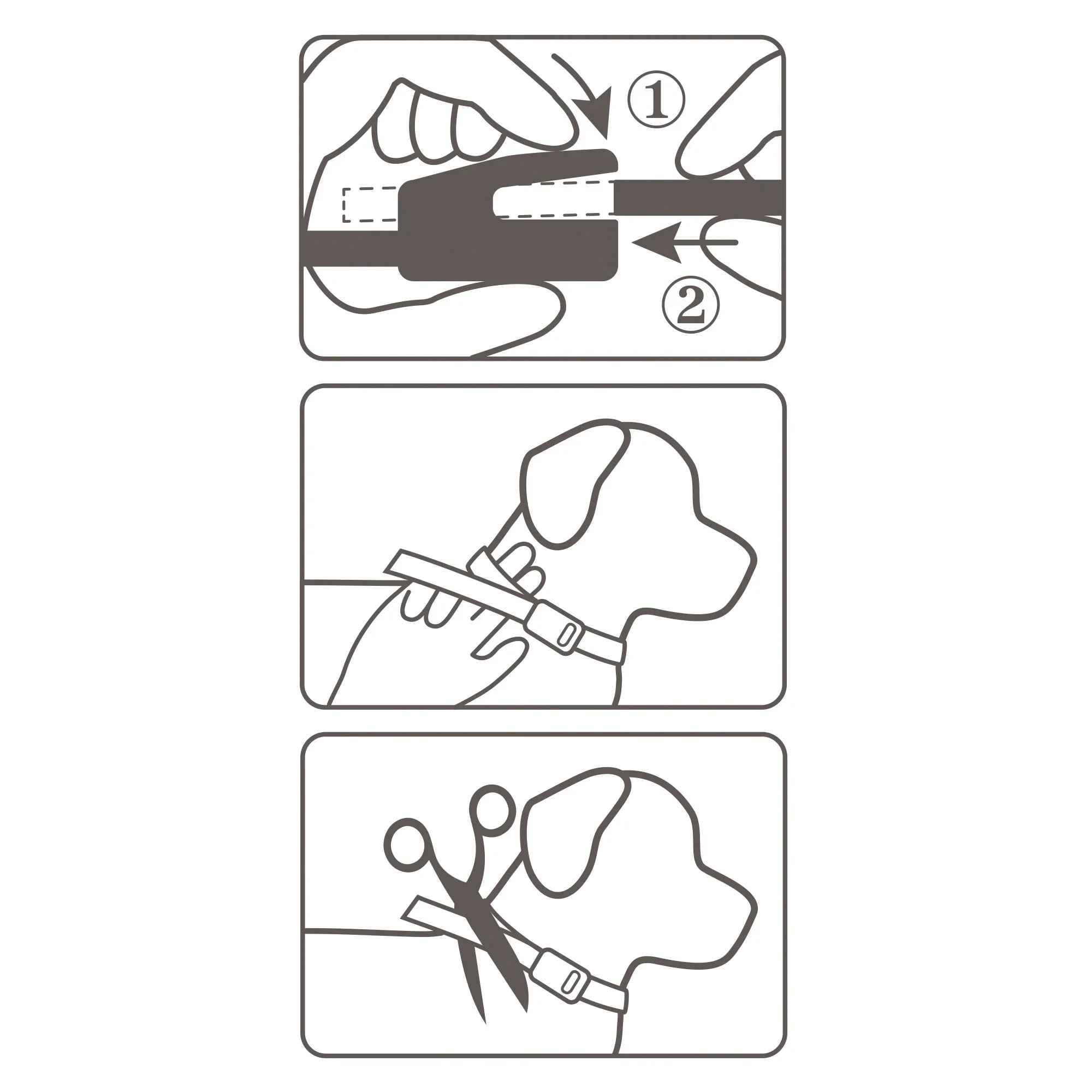 ①
②